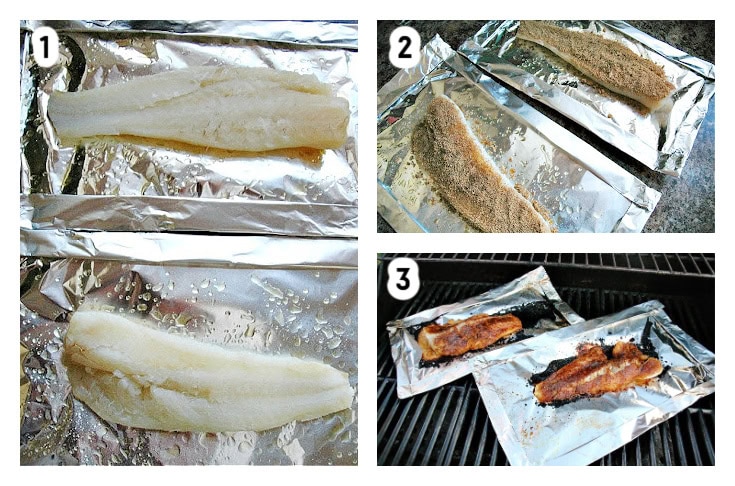 1

2

3